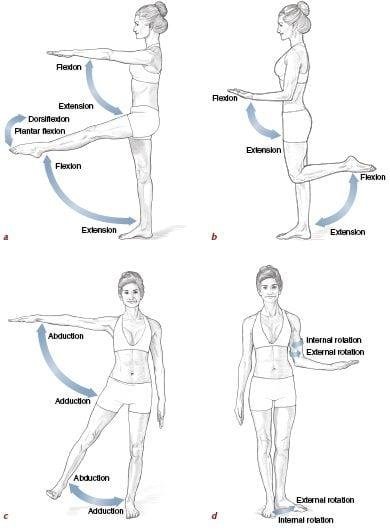 Flexion
Extension
Dorsiflexion
Plantar flexion
Flexion
Extension
a

Flexion
Extension
Flexion
Extension
b

Abduction
Adduction
Abduction
Adduction
c

Internal rotation
External rotation
External rotation
Internal rotation
d